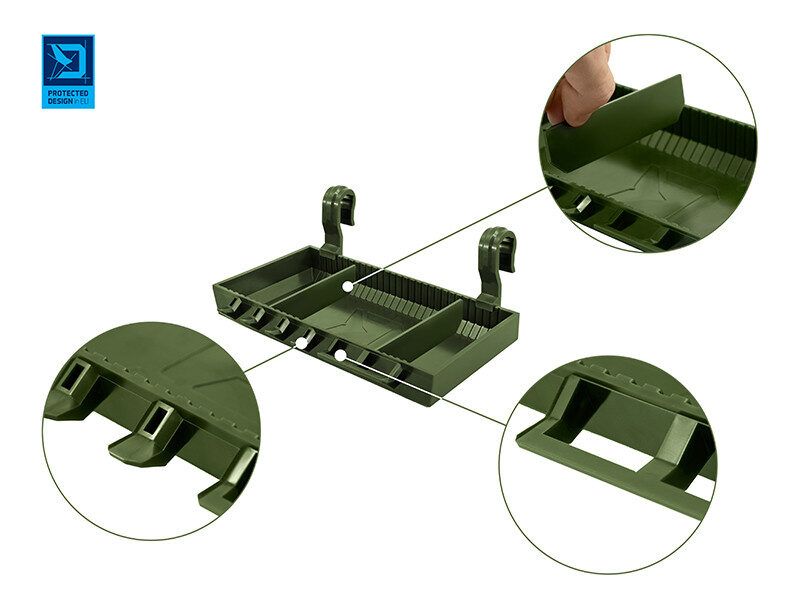 PROTECTED DESIGN in EU