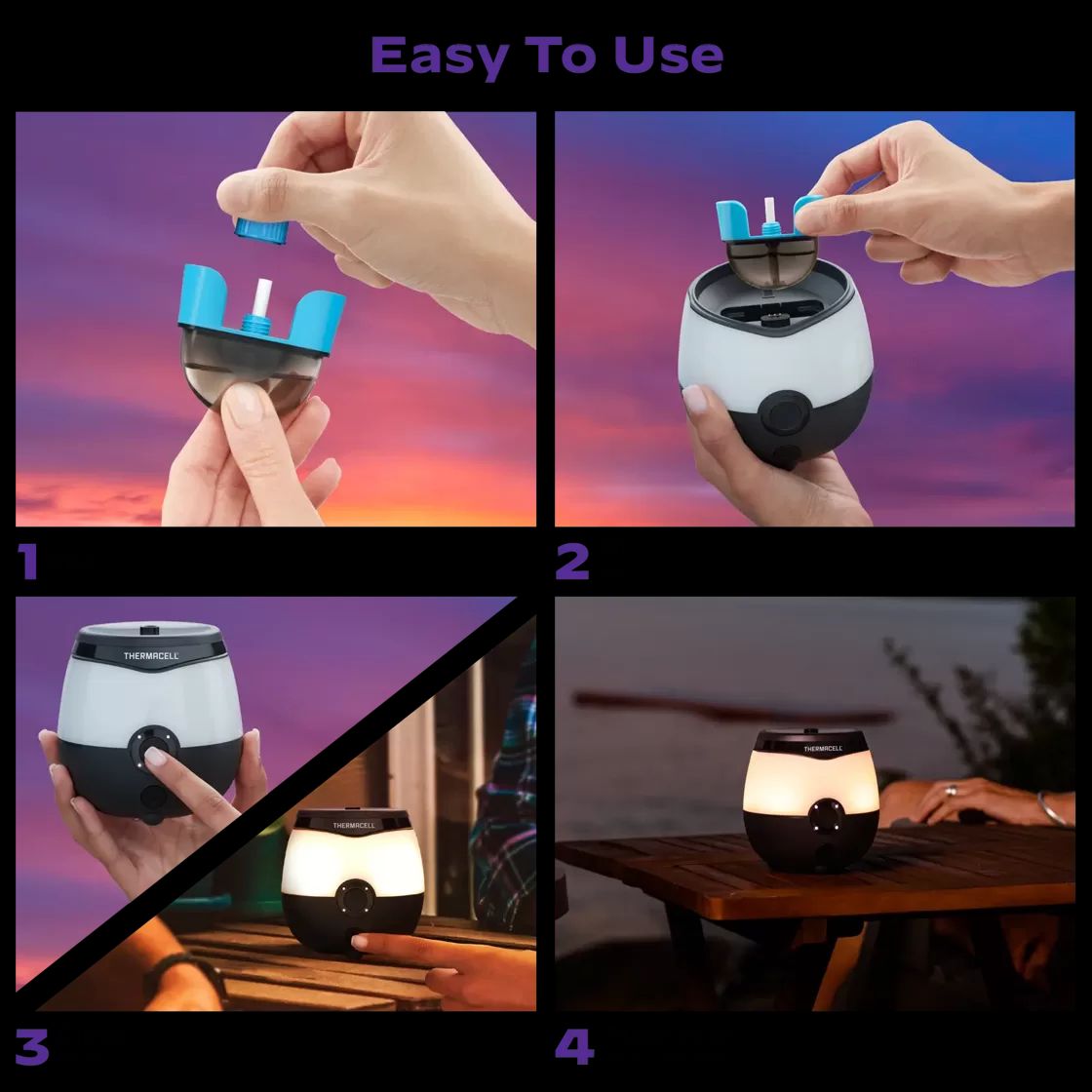 Easy To Use

1

2

THERMACELL

THERMACELL

3

THERMACELL

4